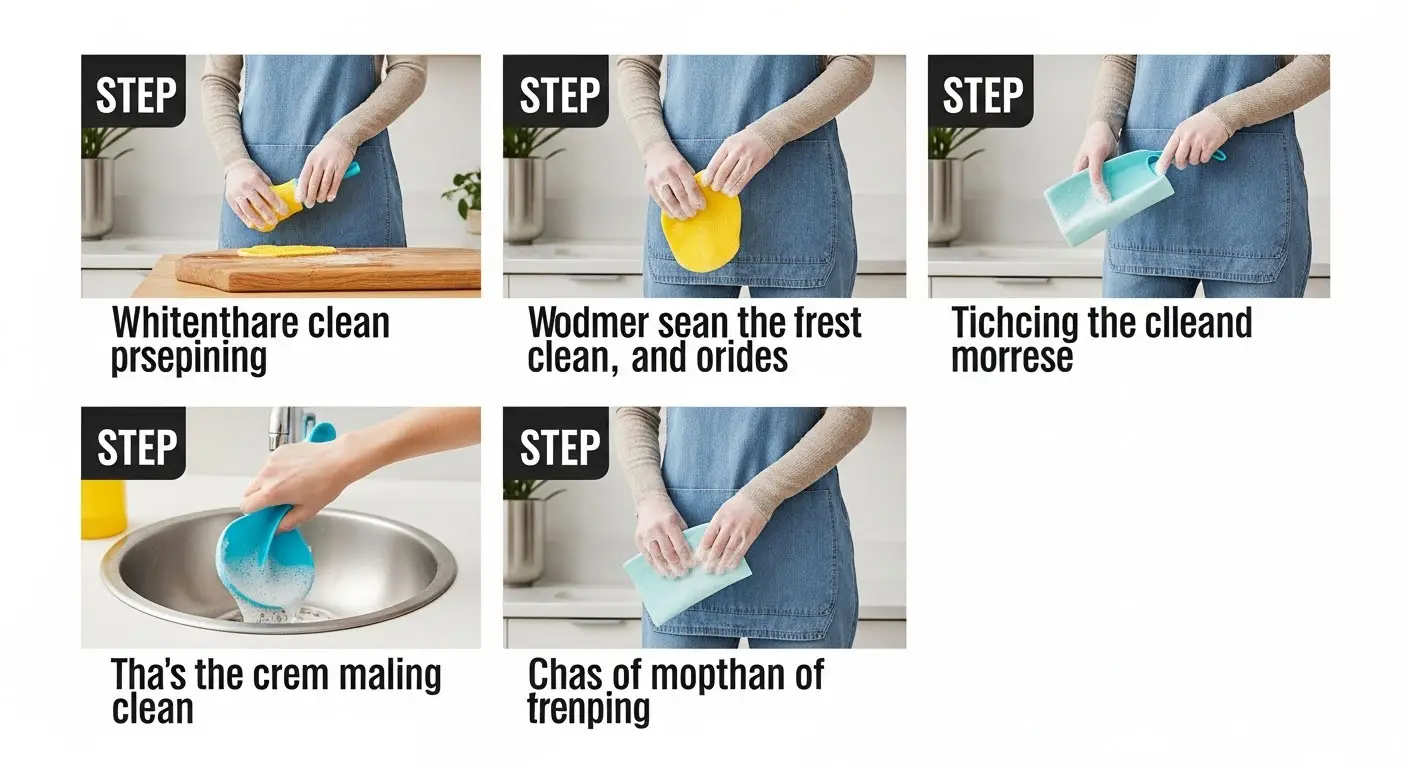 STEP

Whitenthare clean prsepining

STEP

Wodmer sean the frest clean, and orides

STEP

Tichcing the clleand morrese

STEP

Tha's the crem maling clean

STEP

Chas of mopthan of trenping